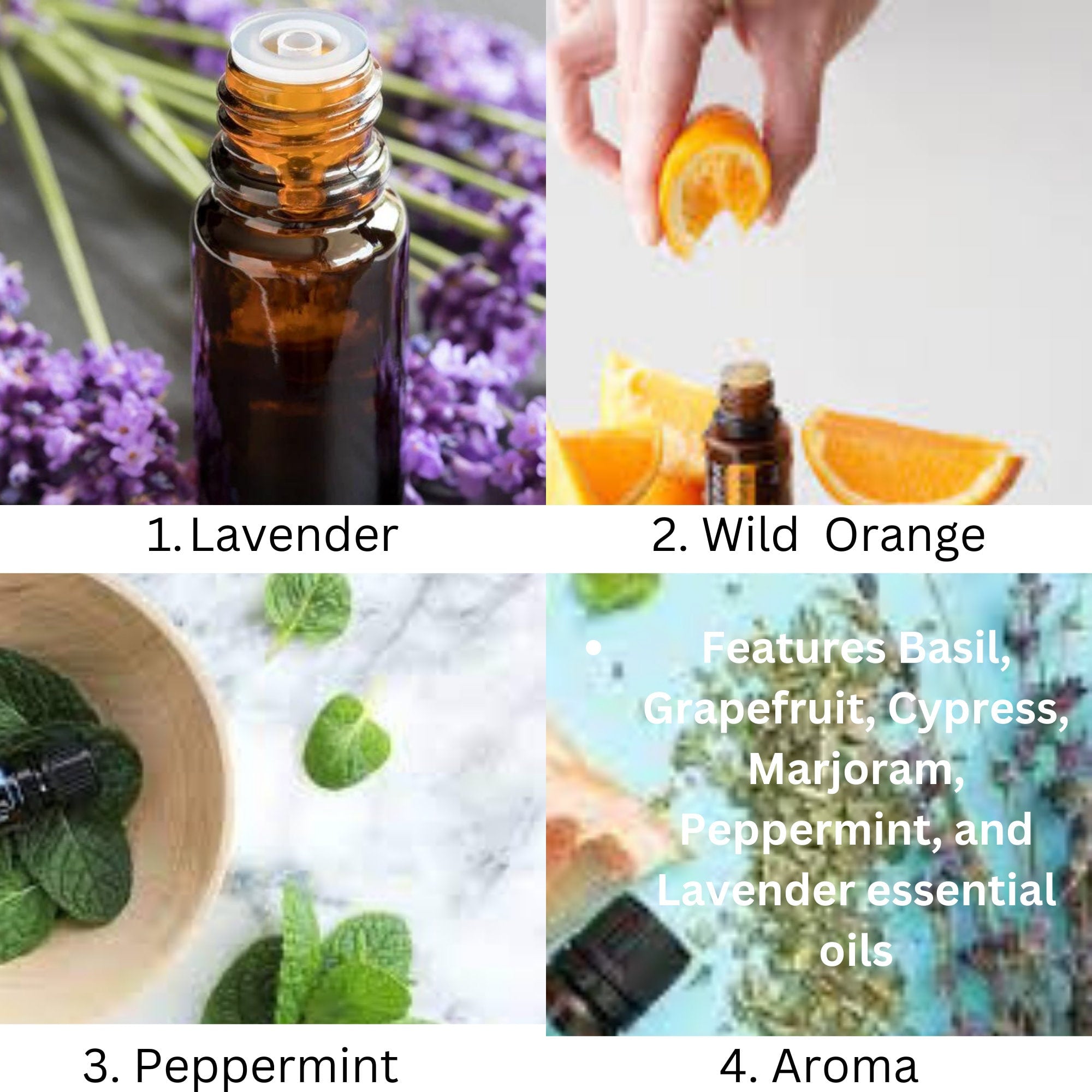 1. Lavender

2. Wild Orange

• Features Basil, Grapefruit, Cypress, Marjoram, Peppermint, and Lavender essential oils

3. Peppermint

4. Aroma